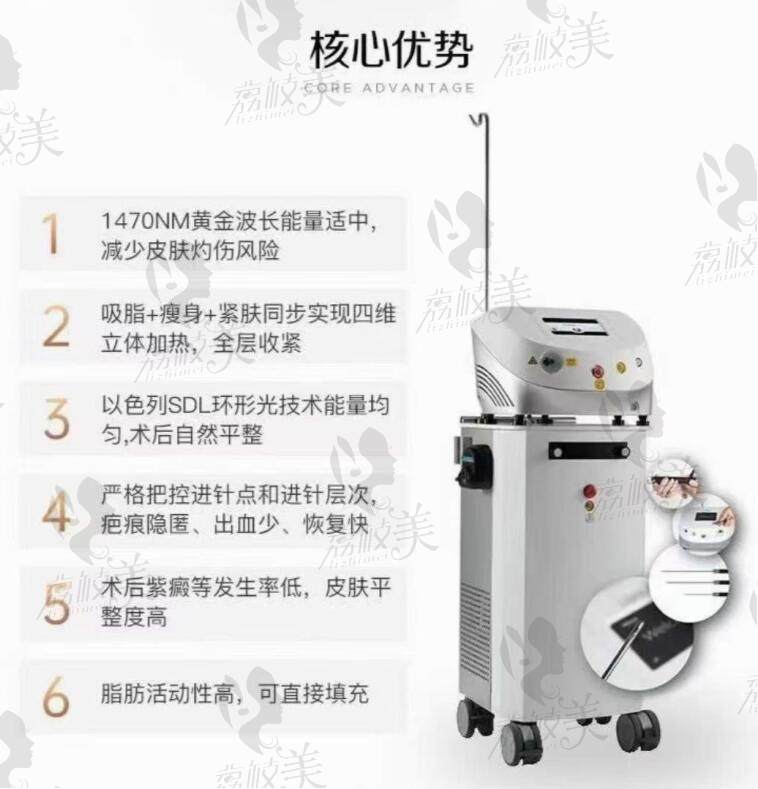 核心优势
CORE ADVANTAGE

1 1470NM黄金波长能量适中，减少皮肤灼伤风险

2 吸脂+瘦身+紧肤同步实现四维立体加热，全层收紧

3 以色列SDL环形光技术能量均匀,术后自然平整

4 严格把控进针点和进针层次，疤痕隐匿、出血少、恢复快

5 术后紫癜等发生率低，皮肤平整度高

6 脂肪活动性高，可直接填充

荔枝美 lizhimei